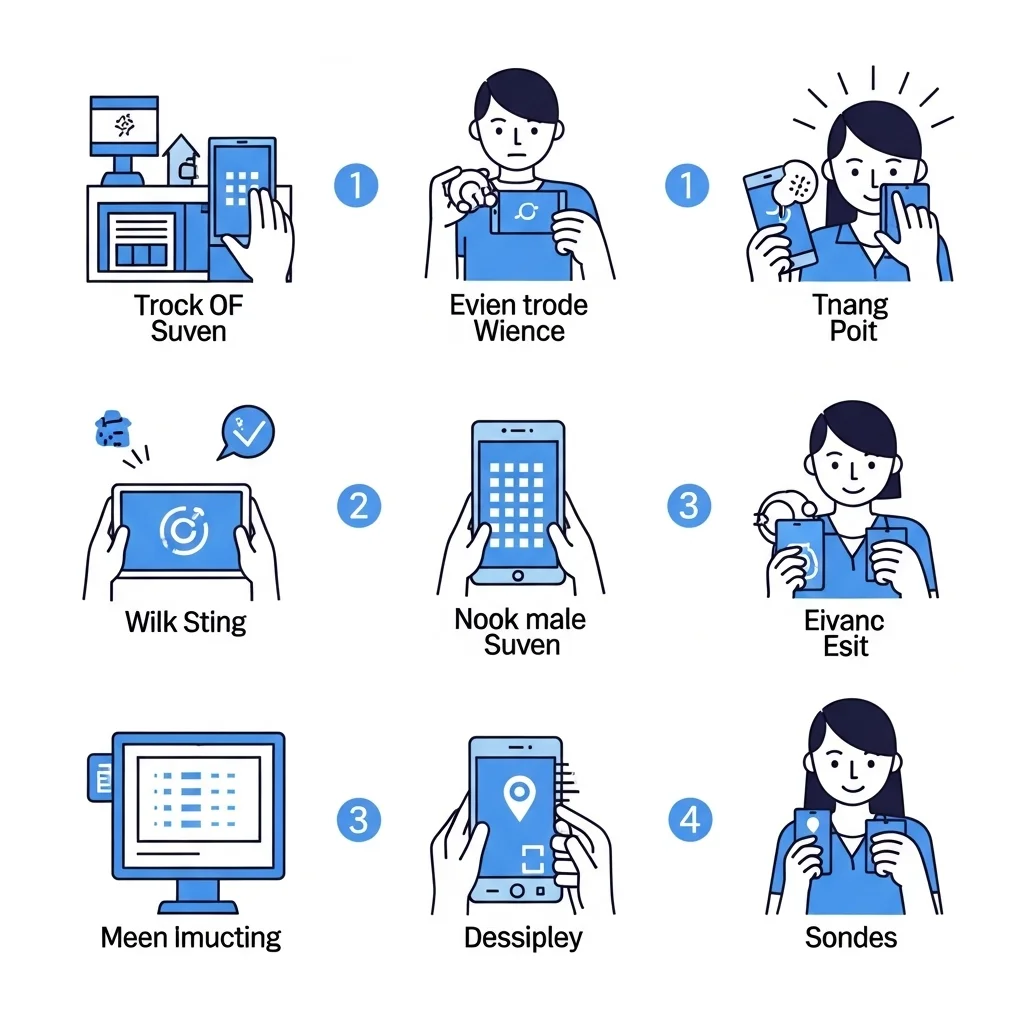 Trock OF Suven

1

Evien trode Wience

1

Tnang Poit

Wilk Sting

2

Nook male Suven

3

Eivanc Esit

Meen Imucting

3

Dessipley

4

Sondes